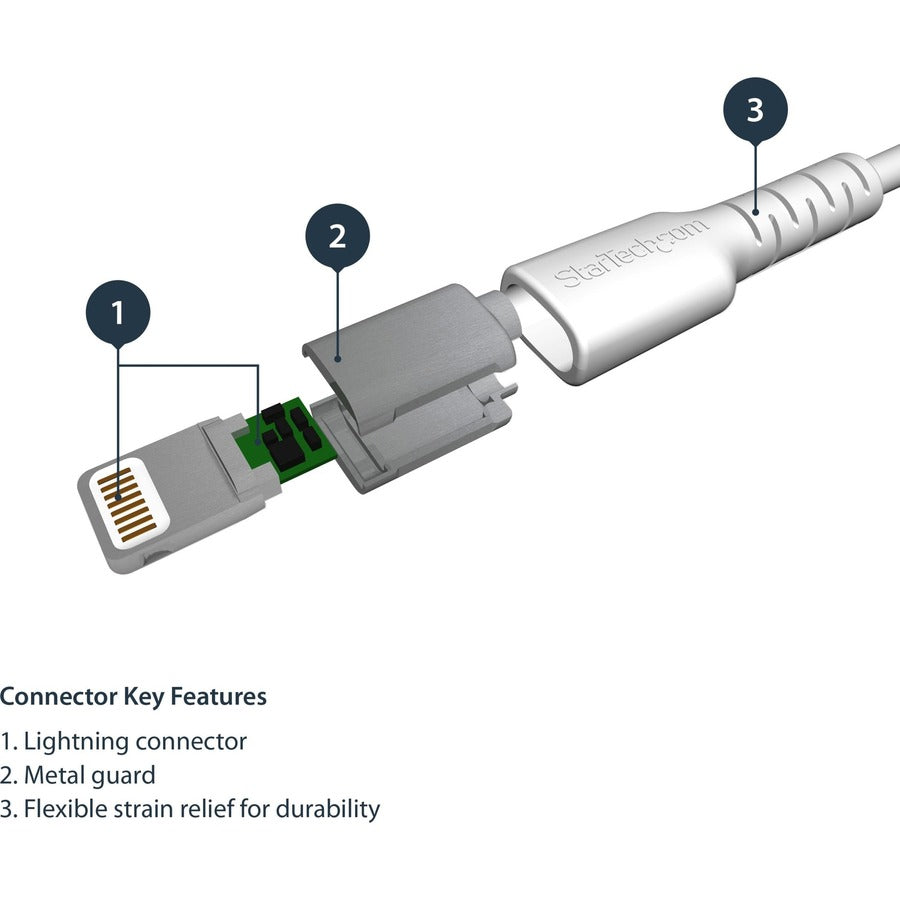 3

2

1

StarTech.com

Connector Key Features

1. Lightning connector
2. Metal guard
3. Flexible strain relief for durability