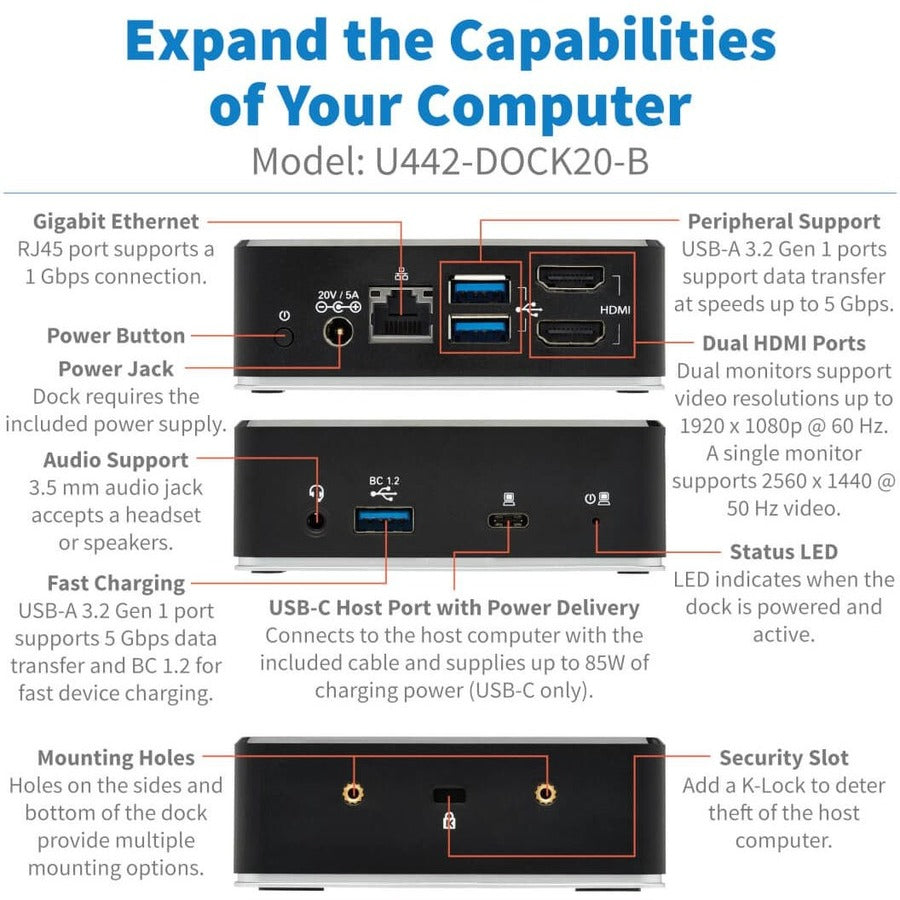 Expand the Capabilities of Your Computer

Model: U442-DOCK20-B

Gigabit Ethernet
RJ45 port supports a 1 Gbps connection.

Power Button

Power Jack
Dock requires the included power supply.

20V / 5A

HDMI

Peripheral Support
USB-A 3.2 Gen 1 ports support data transfer at speeds up to 5 Gbps.

Dual HDMI Ports
Dual monitors support video resolutions up to 1920 x 1080p @ 60 Hz. A single monitor supports 2560 x 1440 @ 50 Hz video.

Audio Support
3.5 mm audio jack accepts a headset or speakers.

BC 1.2

Fast Charging
USB-A 3.2 Gen 1 port supports 5 Gbps data transfer and BC 1.2 for fast device charging.

USB-C Host Port with Power Delivery
Connects to the host computer with the included cable and supplies up to 85W of charging power (USB-C only).

Status LED
LED indicates when the dock is powered and active.

Mounting Holes
Holes on the sides and bottom of the dock provide multiple mounting options.

Security Slot
Add a K-Lock to deter theft of the host computer.