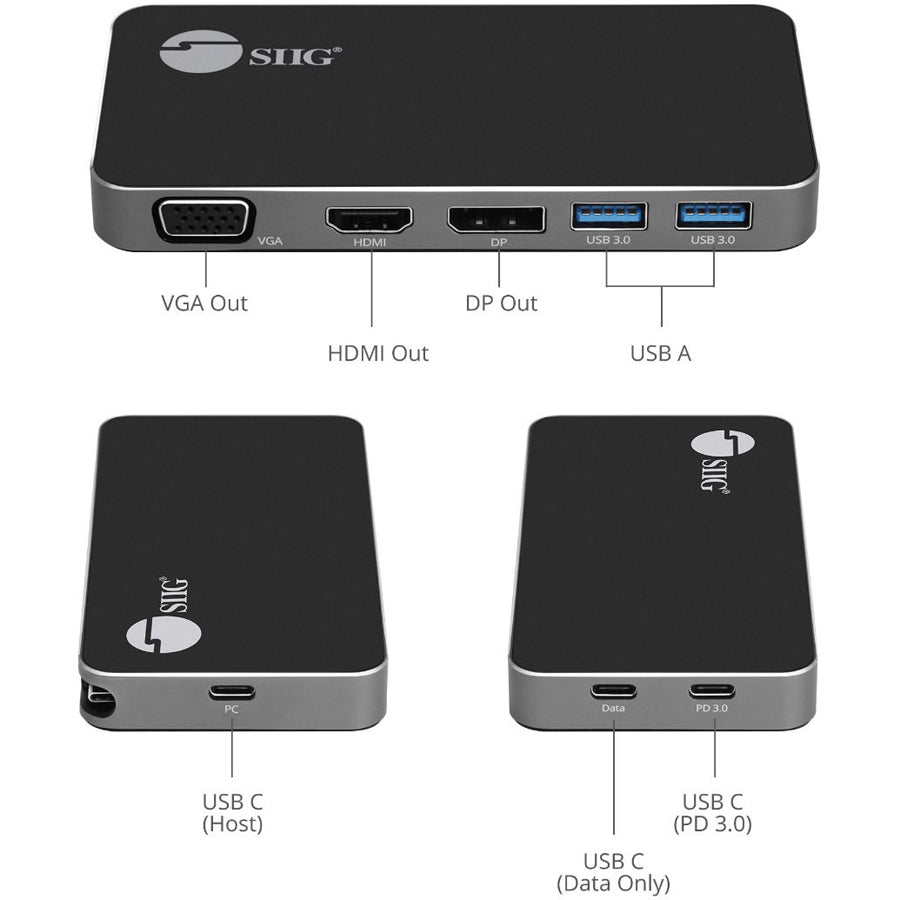 SIIG®

VGA HDMI DP USB 3.0 USB 3.0

VGA Out

HDMI Out

DP Out

USB A

SIIG®

PC

USB C
(Host)

SIIG®

Data PD 3.0

USB C
(Data Only)

USB C
(PD 3.0)