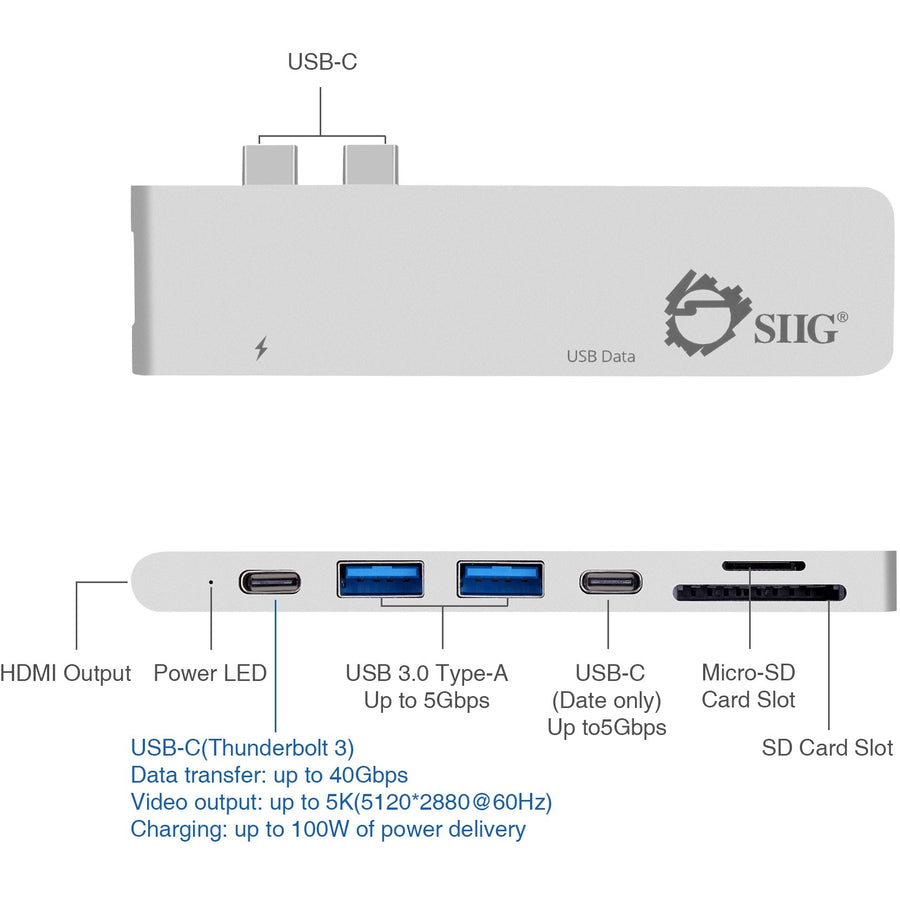 USB-C

SIIG®

USB Data

HDMI Output

Power LED

USB 3.0 Type-A
Up to 5Gbps

USB-C
(Date only)
Up to5Gbps

Micro-SD
Card Slot

SD Card Slot

USB-C(Thunderbolt 3)
Data transfer: up to 40Gbps
Video output: up to 5K(5120*2880@60Hz)
Charging: up to 100W of power delivery