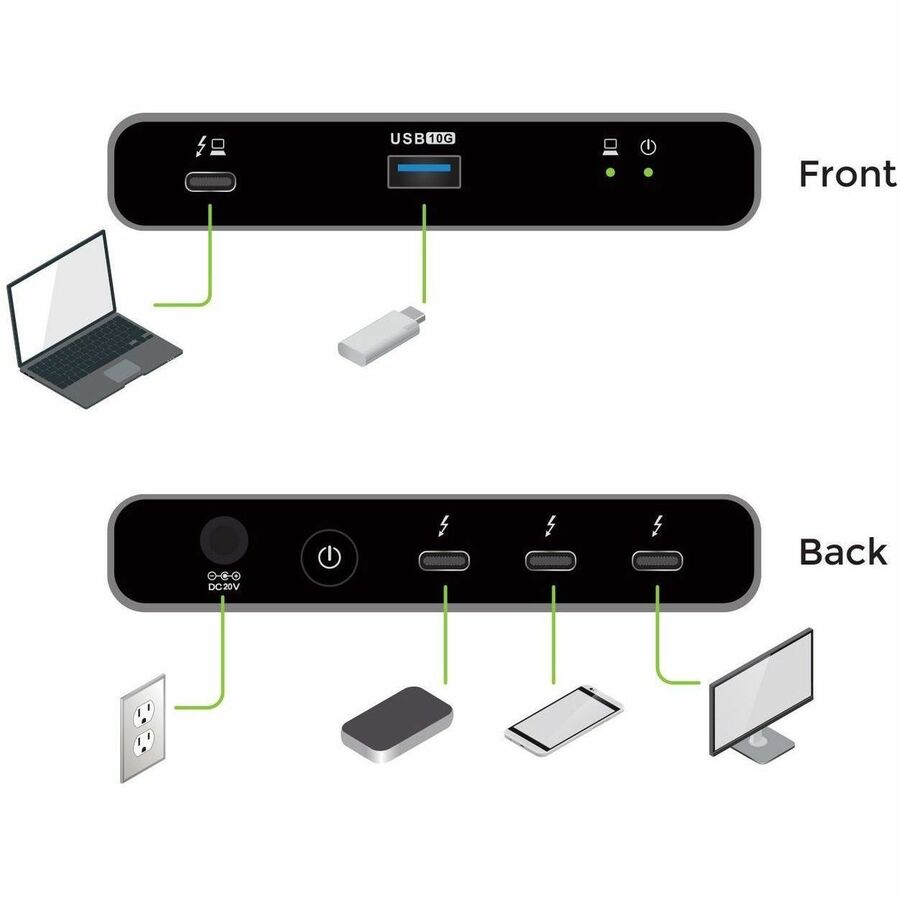 USB 10G

Front

DC 20V

Back