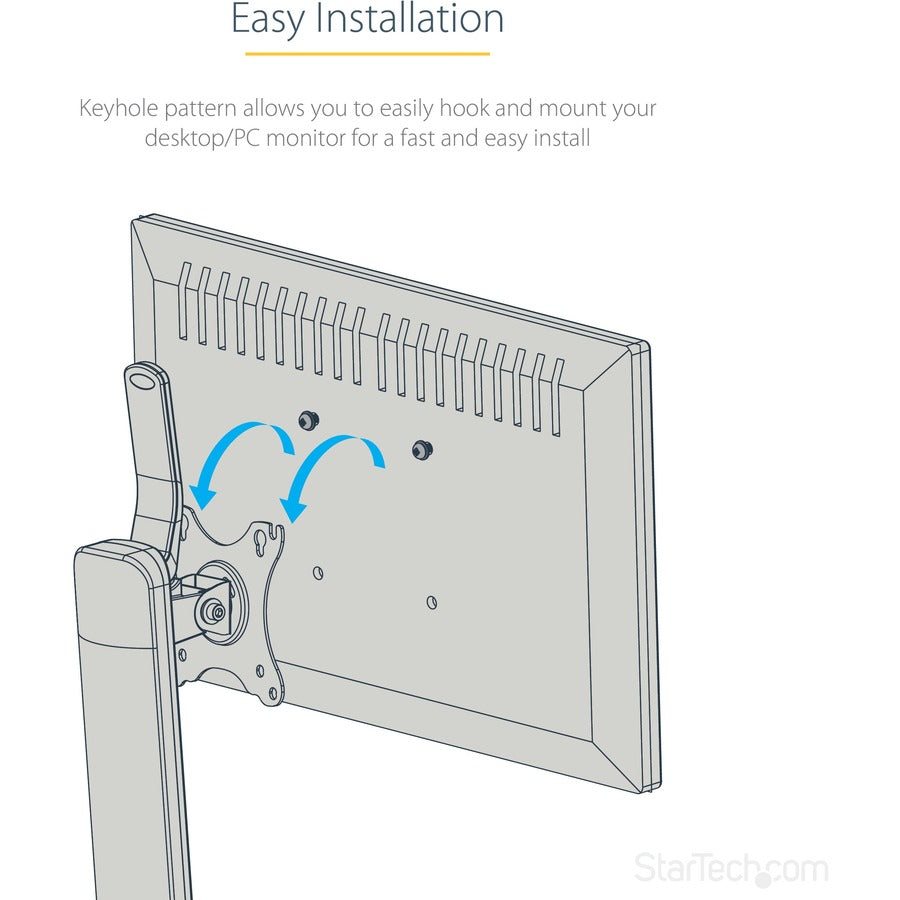 Easy Installation

Keyhole pattern allows you to easily hook and mount your desktop/PC monitor for a fast and easy install

StarTech.com