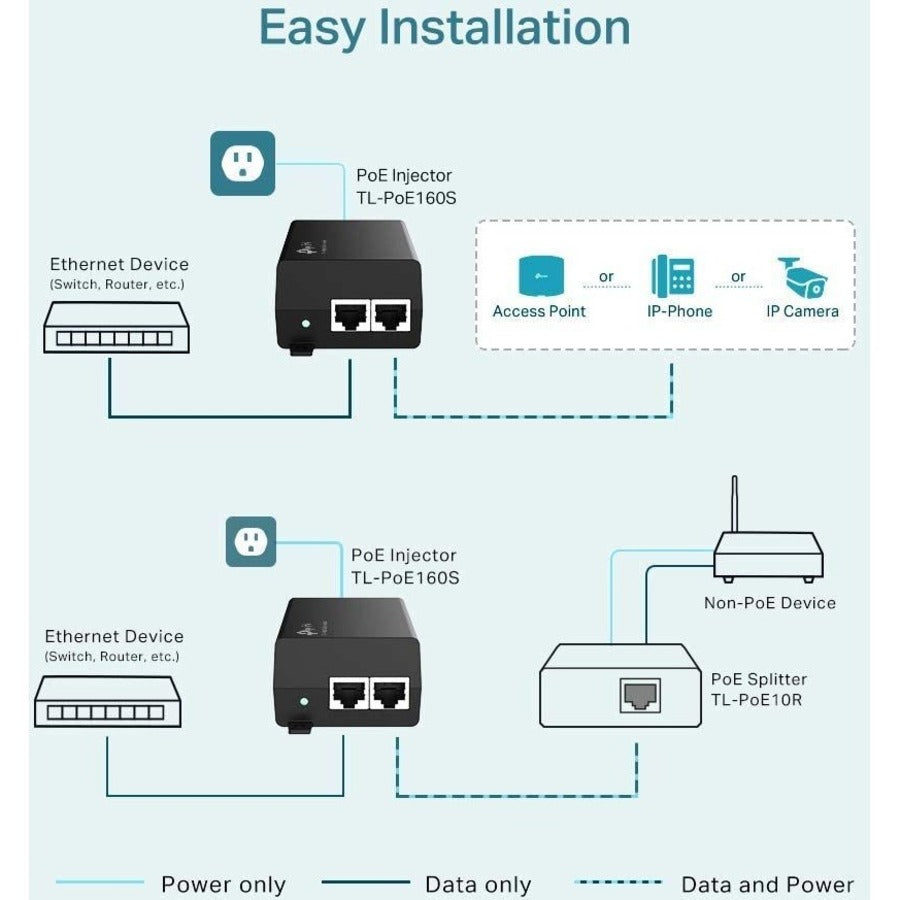 Easy Installation

PoE Injector
TL-PoE160S

Ethernet Device
(Switch, Router, etc.)

Access Point
or
IP-Phone
or
IP Camera

PoE Injector
TL-PoE160S

Ethernet Device
(Switch, Router, etc.)

Non-PoE Device

PoE Splitter
TL-PoE10R

Power only
Data only
Data and Power